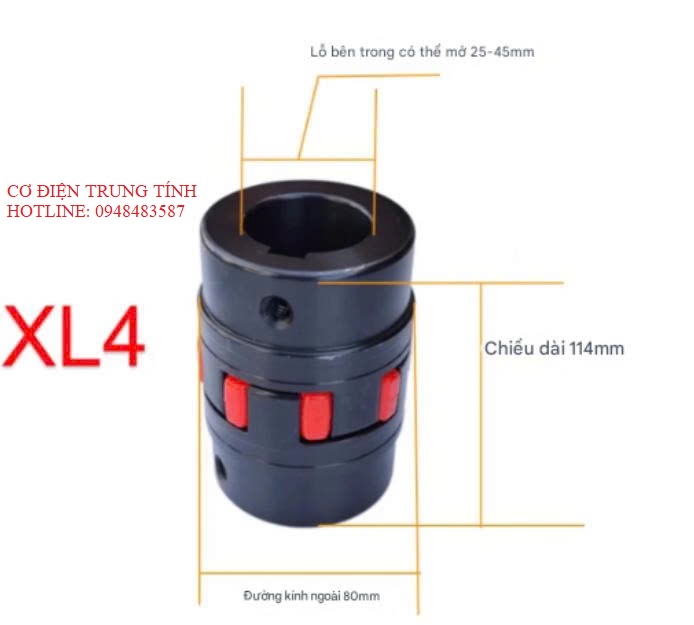 Lỗ bên trong có thể mở 25-45mm

CƠ ĐIỆN TRUNG TÍNH
HOTLINE: 0948483587

XL4

Chiều dài 114mm

Đường kính ngoài 80mm